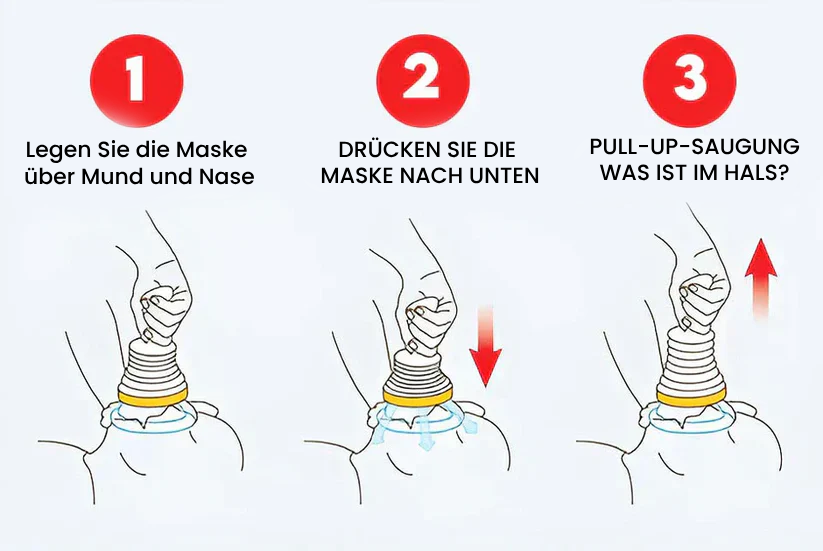 1

Legen Sie die Maske über Mund und Nase

2

DRÜCKEN SIE DIE MASKE NACH UNTEN

3

PULL-UP-SAUGUNG WAS IST IM HALS?