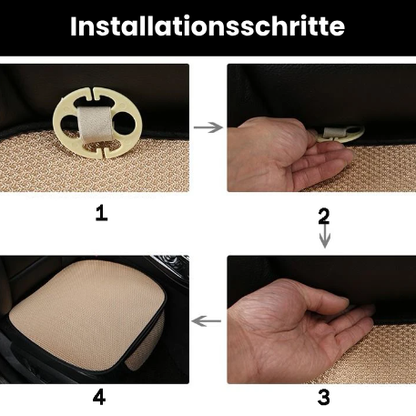 Installationsschritte

1

2

4

3